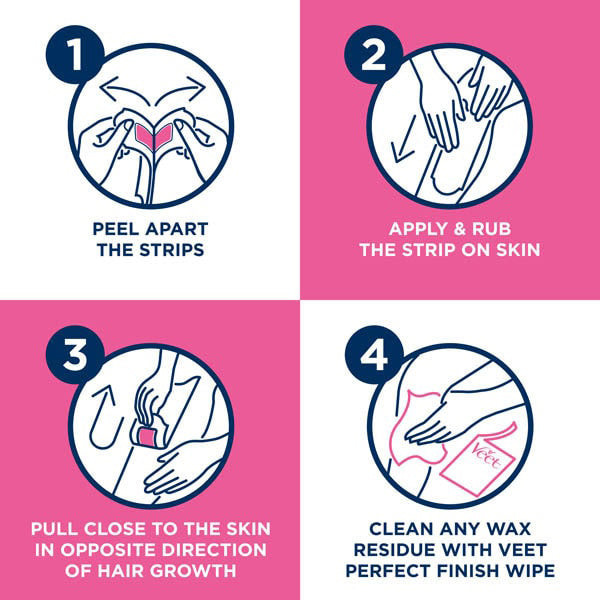 1

PEEL APART THE STRIPS

2

APPLY & RUB THE STRIP ON SKIN

3

PULL CLOSE TO THE SKIN IN OPPOSITE DIRECTION OF HAIR GROWTH

4

Veet

CLEAN ANY WAX RESIDUE WITH VEET PERFECT FINISH WIPE